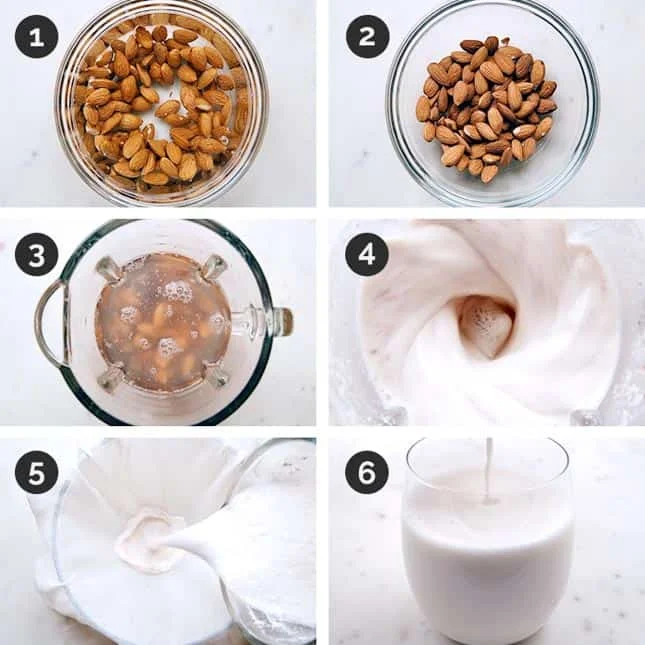 1

2

3

4

5

6