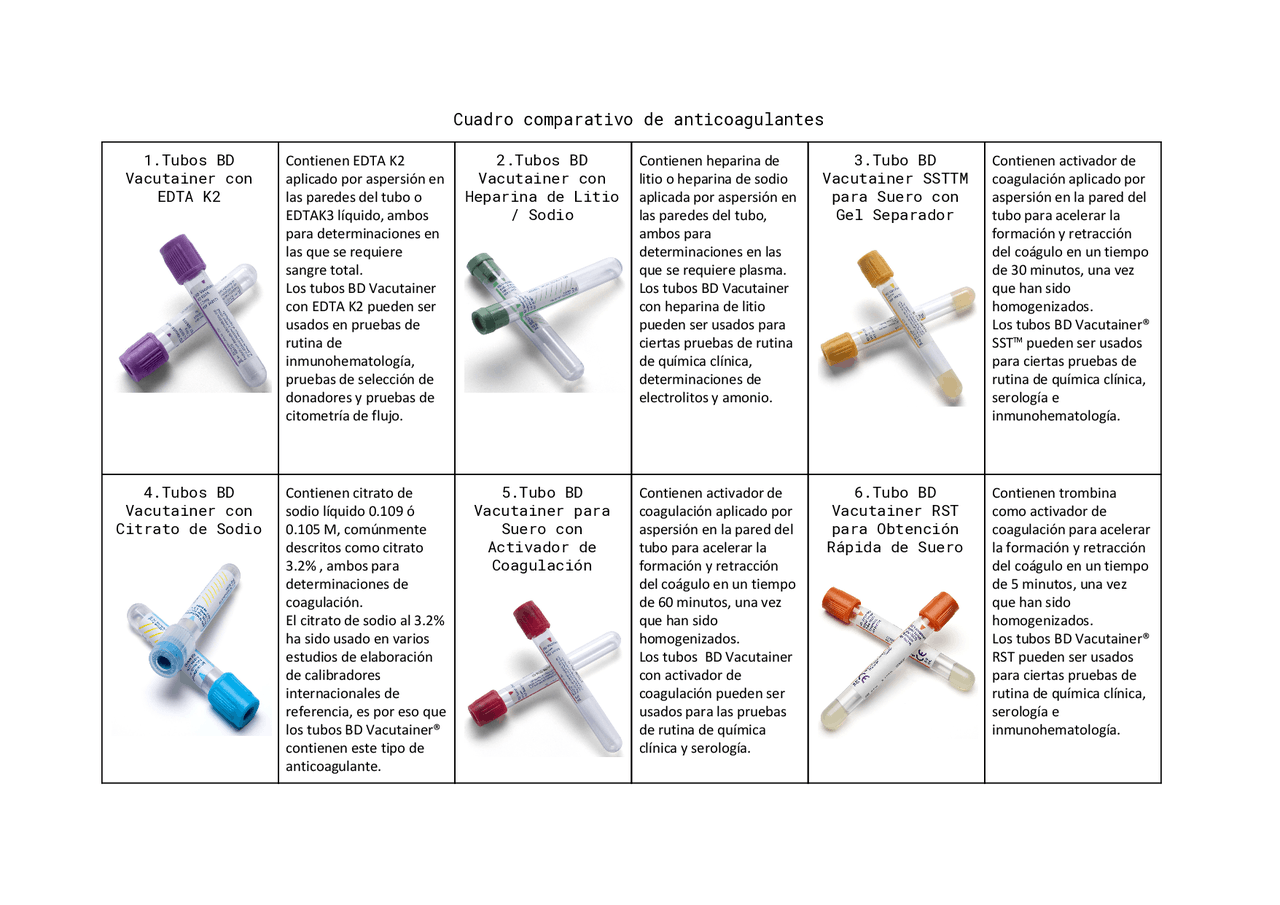 Cuadro comparativo de anticoagulantes

| 1.Tubos BD Vacutainer con EDTA K2 | Contienen EDTA K2 aplicado por aspersión en las paredes del tubo o EDTAK3 líquido, ambos para determinaciones en las que se requiere sangre total. Los tubos BD Vacutainer con EDTA K2 pueden ser usados en pruebas de rutina de inmunohematología, pruebas de selección de donadores y pruebas de citometría de flujo. | 2.Tubos BD Vacutainer con Heparina de Litio / Sodio | Contienen heparina de litio o heparina de sodio aplicada por aspersión en las paredes del tubo, ambos para determinaciones en las que se requiere plasma. Los tubos BD Vacutainer con heparina de litio pueden ser usados para ciertas pruebas de rutina de química clínica, determinaciones de electrolitos y amonio. | 3.Tubo BD Vacutainer SSTTM para Suero con Gel Separador | Contienen activador de coagulación aplicado por aspersión en la pared del tubo para acelerar la formación y retracción del coágulo en un tiempo de 30 minutos, una vez que han sido homogenizados. Los tubos BD Vacutainer® SST™ pueden ser usados para ciertas pruebas de rutina de química clínica, serología e inmunohematología. |
|---|---|---|---|---|---|
| 4.Tubos BD Vacutainer con Citrato de Sodio | Contienen citrato de sodio líquido 0.109 ó 0.105 M, comúnmente descritos como citrato 3.2% , ambos para determinaciones de coagulación. El citrato de sodio al 3.2% ha sido usado en varios estudios de elaboración de calibradores internacionales de referencia, es por eso que los tubos BD Vacutainer® contienen este tipo de anticoagulante. | 5.Tubo BD Vacutainer para Suero con Activador de Coagulación | Contienen activador de coagulación aplicado por aspersión en la pared del tubo para acelerar la formación y retracción del coágulo en un tiempo de 60 minutos, una vez que han sido homogenizados. Los tubos BD Vacutainer con activador de coagulación pueden ser usados para las pruebas de rutina de química clínica y serología. | 6.Tubo BD Vacutainer RST para Obtención Rápida de Suero | Contienen trombina como activador de coagulación para acelerar la formación y retracción del coágulo en un tiempo de 5 minutos, una vez que han sido homogenizados. Los tubos BD Vacutainer® RST pueden ser usados para ciertas pruebas de rutina de química clínica, serología e inmunohematología. |