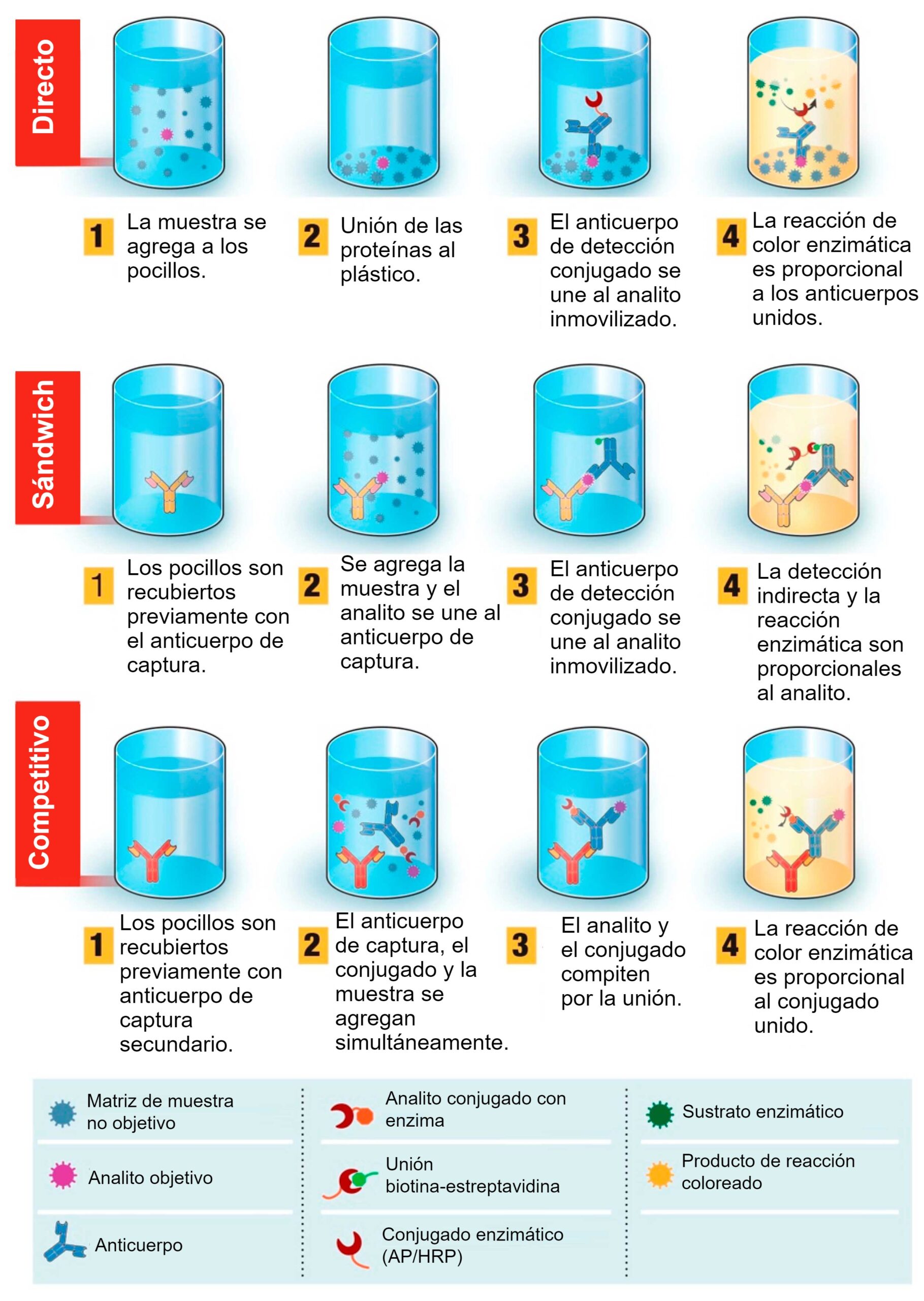 Directo

1 La muestra se agrega a los pocillos.

2 Unión de las proteínas al plástico.

3 El anticuerpo de detección conjugado se une al analito inmovilizado.

4 La reacción de color enzimática es proporcional a los anticuerpos unidos.

Sándwich

1 Los pocillos son recubiertos previamente con el anticuerpo de captura.

2 Se agrega la muestra y el analito se une al anticuerpo de captura.

3 El anticuerpo de detección conjugado se une al analito inmovilizado.

4 La detección indirecta y la reacción enzimática son proporcionales al analito.

Competitivo

1 Los pocillos son recubiertos previamente con anticuerpo de captura secundario.

2 El anticuerpo de captura, el conjugado y la muestra se agregan simultáneamente.

3 El analito y el conjugado compiten por la unión.

4 La reacción de color enzimática es proporcional al conjugado unido.

Matriz de muestra no objetivo

Analito objetivo

Anticuerpo

Analito conjugado con enzima

Unión biotina-estreptavidina

Conjugado enzimático (AP/HRP)

Sustrato enzimático

Producto de reacción coloreado