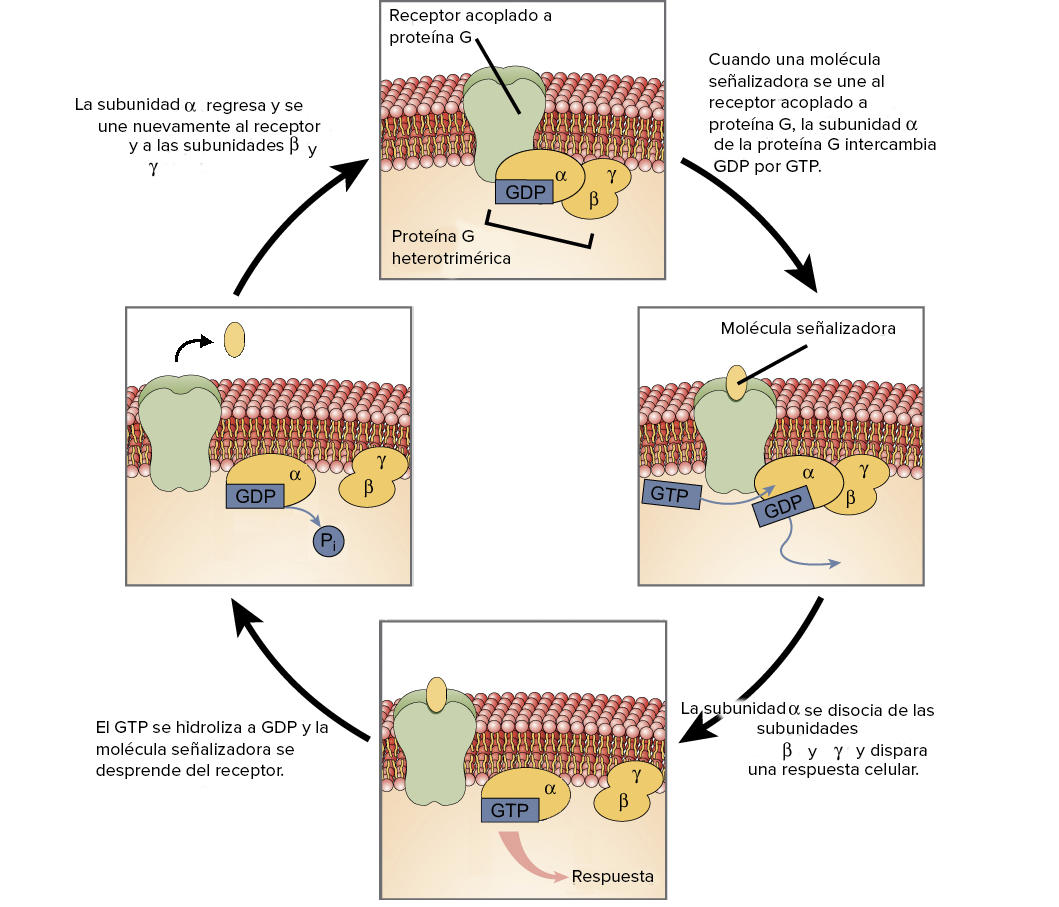 Receptor acoplado a proteína G

GDP
$\alpha$
$\gamma$
$\beta$

Proteína G heterotrimérica

Cuando una molécula señalizadora se une al receptor acoplado a proteína G, la subunidad $\alpha$ de la proteína G intercambia GDP por GTP.

Molécula señalizadora

GTP
GDP
$\alpha$
$\gamma$
$\beta$

La subunidad $\alpha$ se disocia de las subunidades $\beta$ y $\gamma$ y dispara una respuesta celular.

GTP
$\alpha$
$\gamma$
$\beta$
Respuesta

El GTP se hidroliza a GDP y la molécula señalizadora se desprende del receptor.

GDP
$\alpha$
$\gamma$
$\beta$
$P_i$

La subunidad $\alpha$ regresa y se une nuevamente al receptor y a las subunidades $\beta$ y $\gamma$